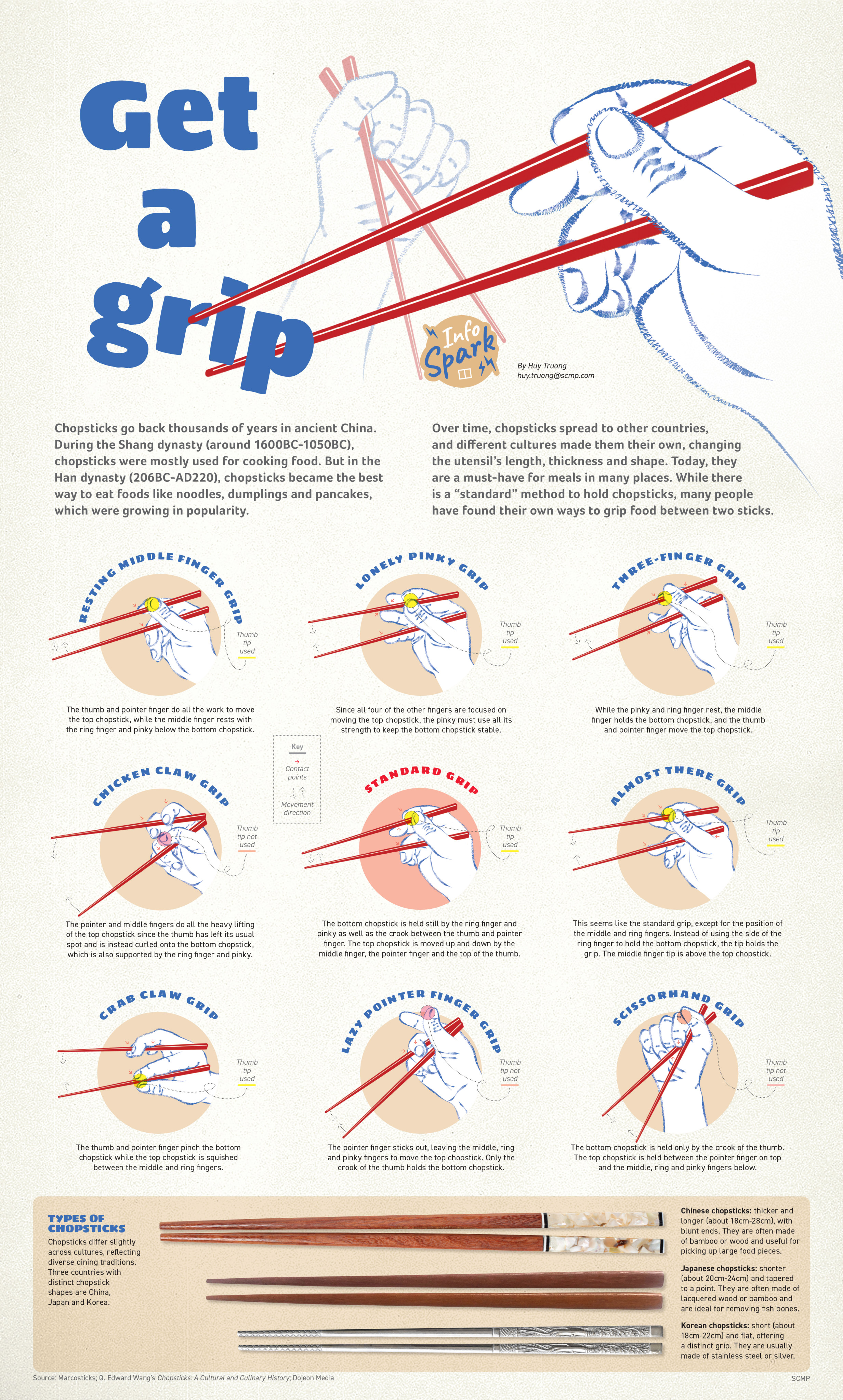 Get a grip

Info Spark

By Huy Truong
huy.truong@scmp.com

Chopsticks go back thousands of years in ancient China. During the Shang dynasty (around 1600BC-1050BC), chopsticks were mostly used for cooking food. But in the Han dynasty (206BC-AD220), chopsticks became the best way to eat foods like noodles, dumplings and pancakes, which were growing in popularity.

Over time, chopsticks spread to other countries, and different cultures made them their own, changing the utensil's length, thickness and shape. Today, they are a must-have for meals in many places. While there is a "standard" method to hold chopsticks, many people have found their own ways to grip food between two sticks.

RESTING MIDDLE FINGER GRIP

Thumb tip used

The thumb and pointer finger do all the work to move the top chopstick, while the middle finger rests with the ring finger and pinky below the bottom chopstick.

LONELY PINKY GRIP

Thumb tip used

Since all four of the other fingers are focused on moving the top chopstick, the pinky must use all its strength to keep the bottom chopstick stable.

THREE-FINGER GRIP

Thumb tip used

While the pinky and ring finger rest, the middle finger holds the bottom chopstick, and the thumb and pointer finger move the top chopstick.

Key
Contact points
Movement direction

CHICKEN CLAW GRIP

Thumb tip not used

The pointer and middle fingers do all the heavy lifting of the top chopstick since the thumb has left its usual spot and is instead curled onto the bottom chopstick, which is also supported by the ring finger and pinky.

STANDARD GRIP

Thumb tip used

The bottom chopstick is held still by the ring finger and pinky as well as the crook between the thumb and pointer finger. The top chopstick is moved up and down by the middle finger, the pointer finger and the top of the thumb.

ALMOST THERE GRIP

Thumb tip used

This seems like the standard grip, except for the position of the middle and ring fingers. Instead of using the side of the ring finger to hold the bottom chopstick, the tip holds the grip. The middle finger tip is above the top chopstick.

CRAB CLAW GRIP

Thumb tip used

The thumb and pointer finger pinch the bottom chopstick while the top chopstick is squished between the middle and ring fingers.

LAZY POINTER FINGER GRIP

Thumb tip not used

The pointer finger sticks out, leaving the middle, ring and pinky fingers to move the top chopstick. Only the crook of the thumb holds the bottom chopstick.

SCISSORHAND GRIP

Thumb tip not used

The bottom chopstick is held only by the crook of the thumb. The top chopstick is held between the pointer finger on top and the middle, ring and pinky fingers below.

TYPES OF CHOPSTICKS

Chopsticks differ slightly across cultures, reflecting diverse dining traditions. Three countries with distinct chopstick shapes are China, Japan and Korea.

Chinese chopsticks: thicker and longer (about 18cm-28cm), with blunt ends. They are often made of bamboo or wood and useful for picking up large food pieces.

Japanese chopsticks: shorter (about 20cm-24cm) and tapered to a point. They are often made of lacquered wood or bamboo and are ideal for removing fish bones.

Korean chopsticks: short (about 18cm-22cm) and flat, offering a distinct grip. They are usually made of stainless steel or silver.

Source: Marcosticks; Q. Edward Wang's Chopsticks: A Cultural and Culinary History; Dojeon Media

SCMP