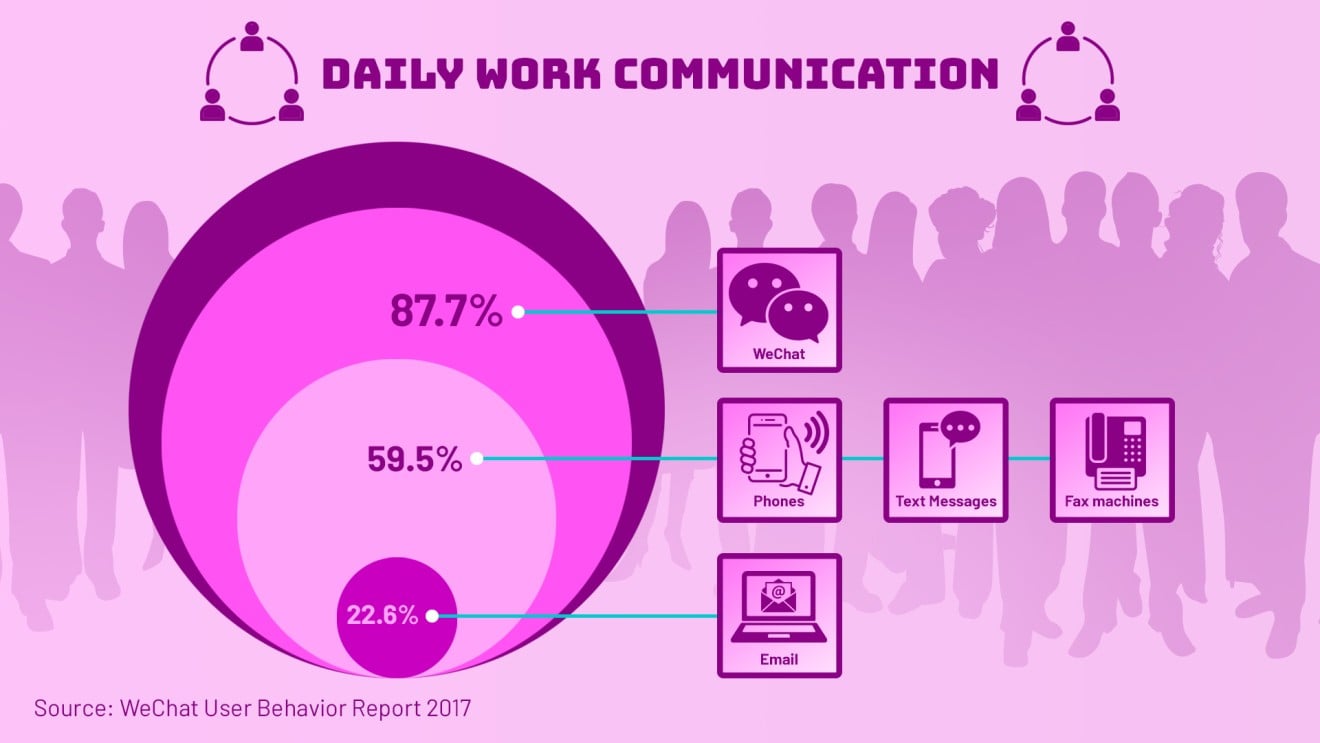 DAILY WORK COMMUNICATION

87.7%

WeChat

59.5%

Phones

Text Messages

Fax machines

22.6%

Email

Source: WeChat User Behavior Report 2017