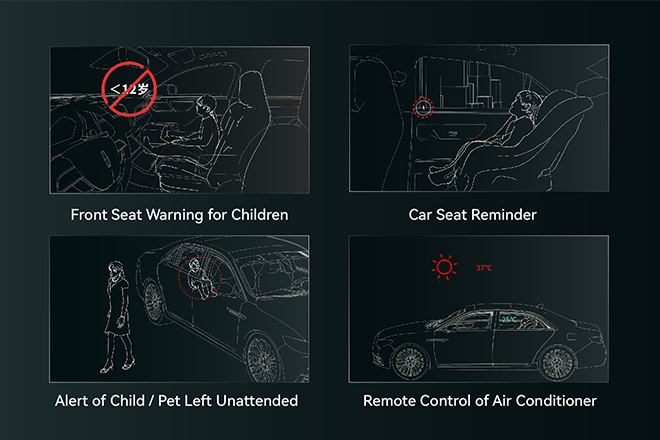 <12岁

Front Seat Warning for Children

Car Seat Reminder

Alert of Child / Pet Left Unattended

37℃

25℃

Remote Control of Air Conditioner